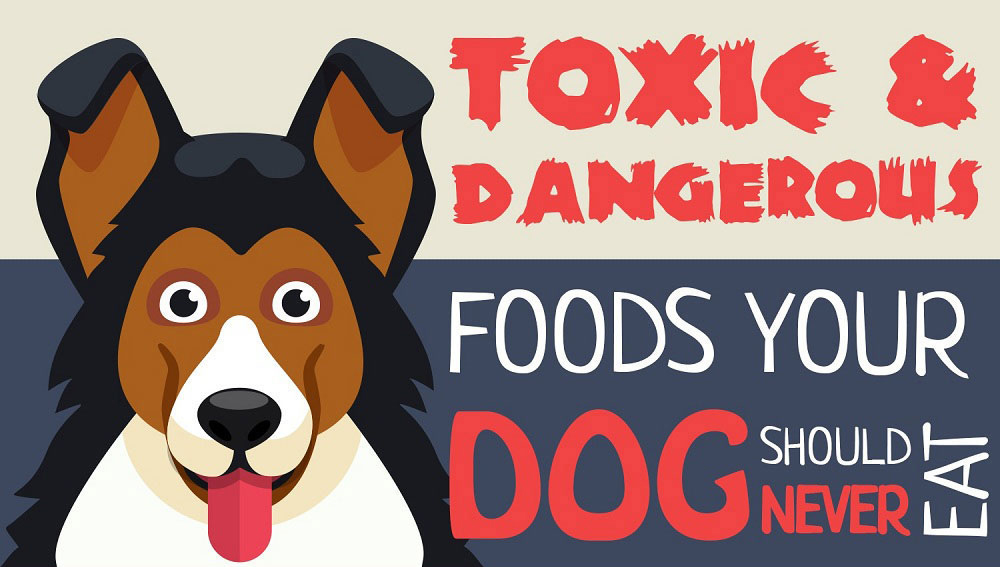 TOXIC & DANGEROUS

FOODS YOUR DOG SHOULD NEVER EAT